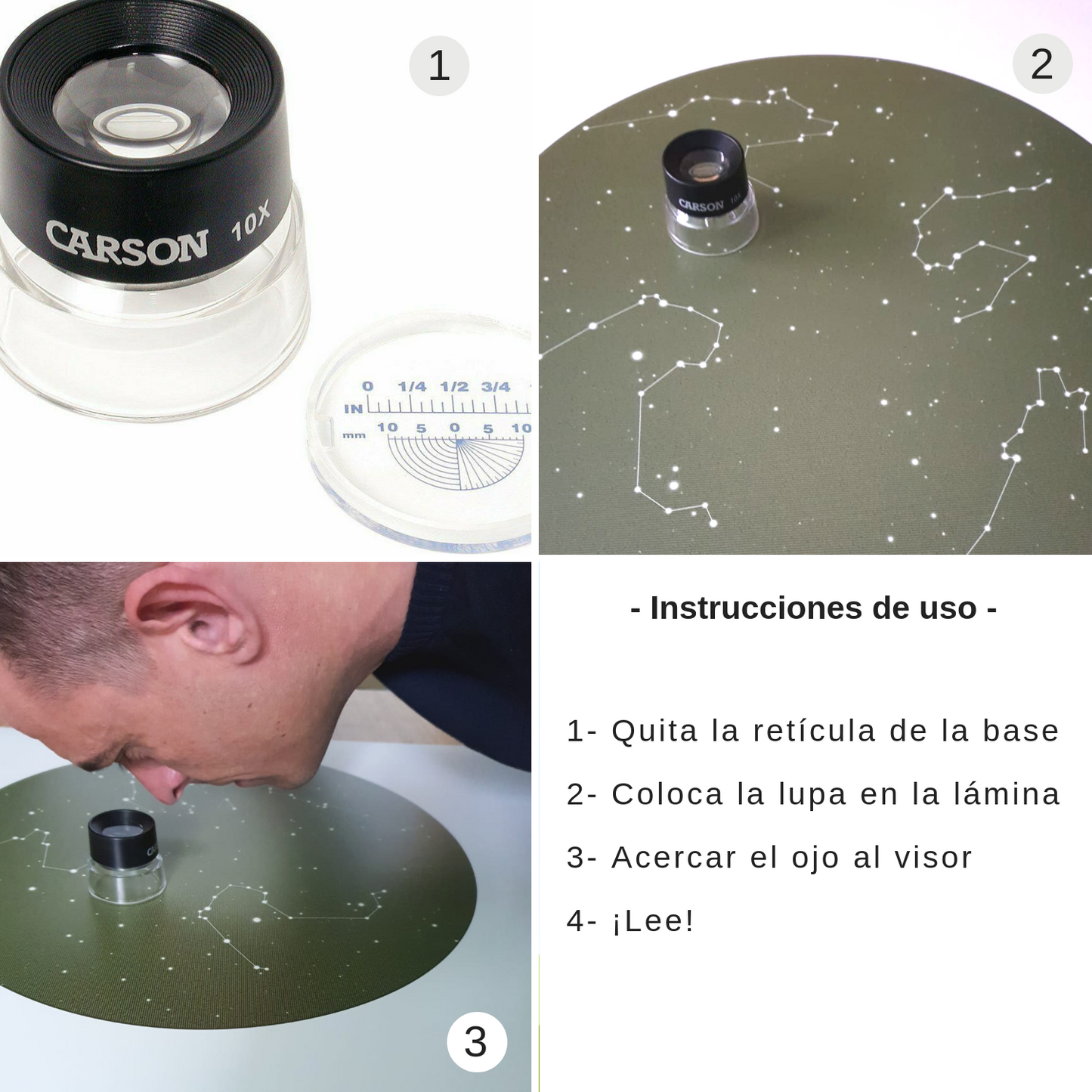 1

CARSON 10X

0 1/4 1/2 3/4
IN
mm 10 5 0 5 10

2

CARSON 10X

3

- Instrucciones de uso -

1- Quita la retícula de la base

2- Coloca la lupa en la lámina

3- Acercar el ojo al visor

4- ¡Lee!